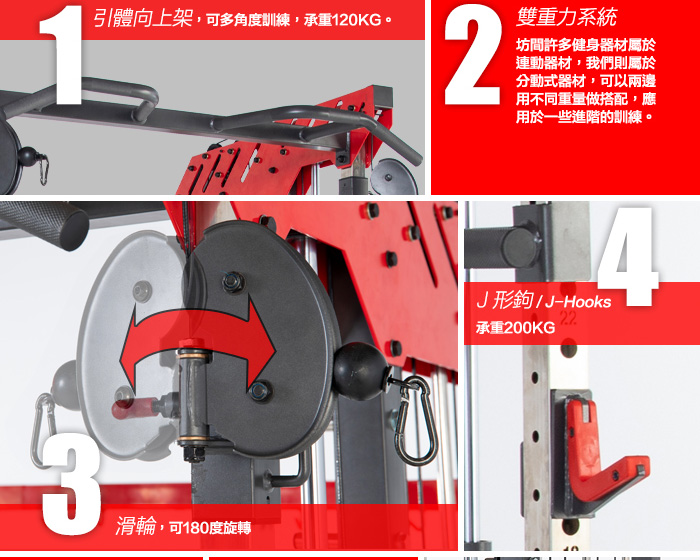 1
引體向上架，可多角度訓練，承重120KG。

2
雙重力系統
坊間許多健身器材屬於連動器材，我們則屬於分動式器材，可以兩邊用不同重量做搭配，應用於一些進階的訓練。

3
滑輪，可180度旋轉

4
J 形鉤 / J-Hooks
承重200KG

22