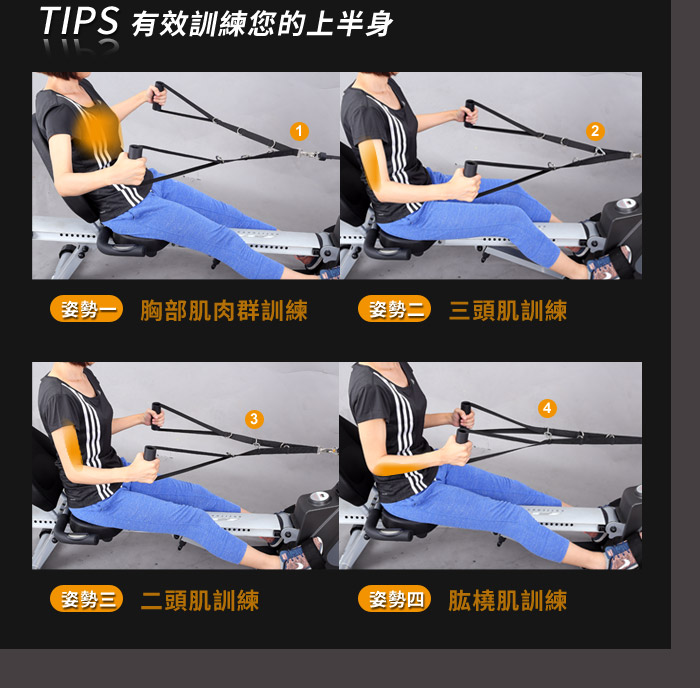 TIPS 有效訓練您的上半身

1

2

姿勢一 胸部肌肉群訓練

姿勢二 三頭肌訓練

3

4

姿勢三 二頭肌訓練

姿勢四 肱橈肌訓練