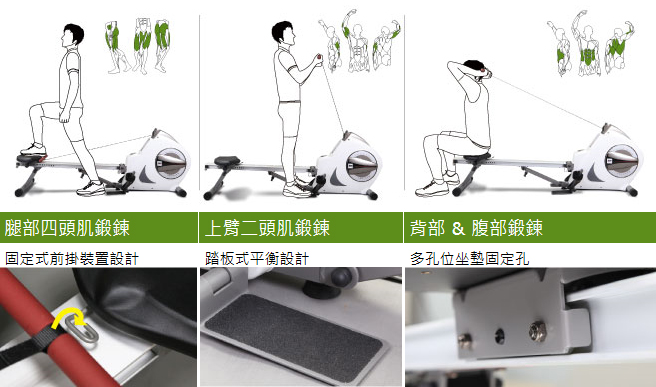 腿部四頭肌鍛鍊

固定式前掛裝置設計

上臂二頭肌鍛鍊

踏板式平衡設計

背部 & 腹部鍛鍊

多孔位坐墊固定孔