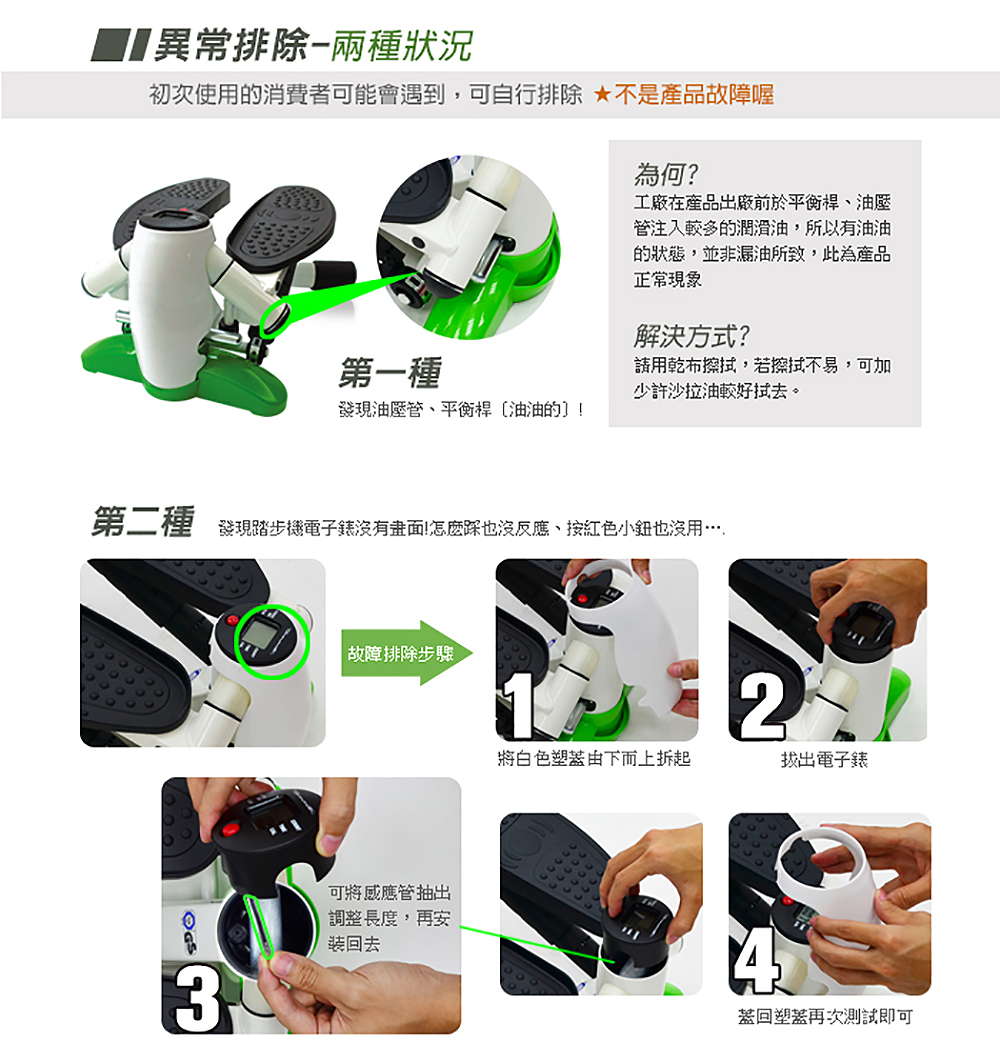 異常排除-兩種狀況

初次使用的消費者可能會遇到，可自行排除 ★不是產品故障喔

第一種
發現油壓管、平衡桿〔油油的〕！

為何?
工廠在產品出廠前於平衡桿、油壓管注入較多的潤滑油，所以有油油的狀態，並非漏油所致，此為產品正常現象

解決方式?
請用乾布擦拭，若擦拭不易，可加少許沙拉油較好拭去。

第二種 發現踏步機電子錶沒有畫面!怎麼踩也沒反應、按紅色小鈕也沒用….

故障排除步驟

1
將白色塑蓋由下而上拆起

2
拔出電子錶

3
可將感應管抽出調整長度，再安裝回去

4
蓋回塑蓋再次測試即可