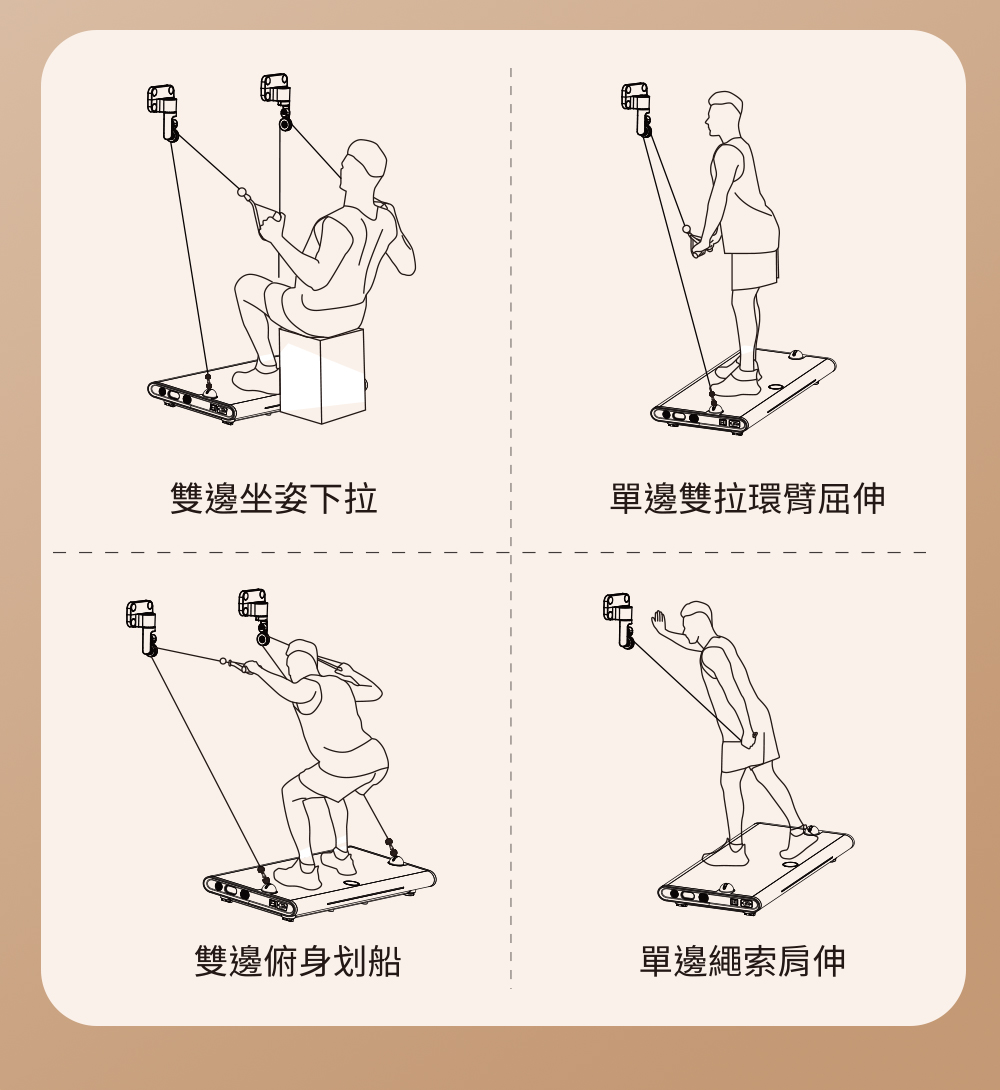 雙邊坐姿下拉

單邊雙拉環臂屈伸

雙邊俯身划船

單邊繩索肩伸